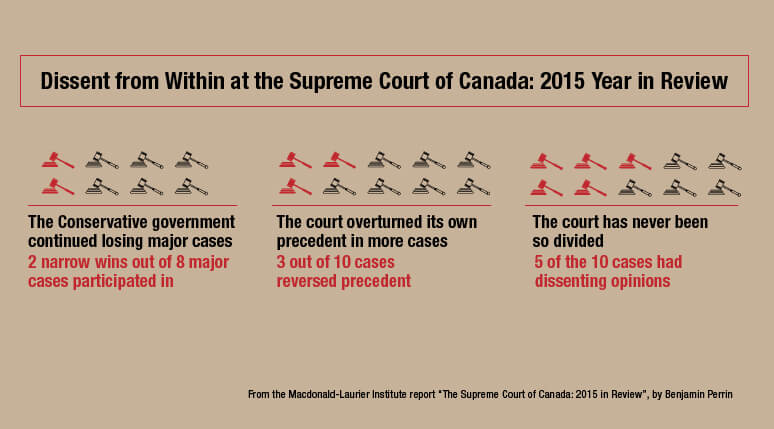 Dissent from Within at the Supreme Court of Canada: 2015 Year in Review

The Conservative government continued losing major cases
2 narrow wins out of 8 major cases participated in

The court overturned its own precedent in more cases
3 out of 10 cases reversed precedent

The court has never been so divided
5 of the 10 cases had dissenting opinions

From the Macdonald-Laurier Institute report "The Supreme Court of Canada: 2015 in Review", by Benjamin Perrin