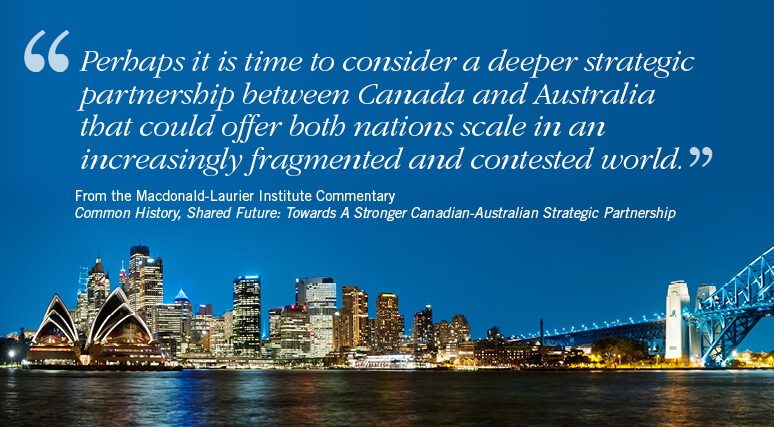 “Perhaps it is time to consider a deeper strategic partnership between Canada and Australia that could offer both nations scale in an increasingly fragmented and contested world.”

From the Macdonald-Laurier Institute Commentary
Common History, Shared Future: Towards A Stronger Canadian-Australian Strategic Partnership